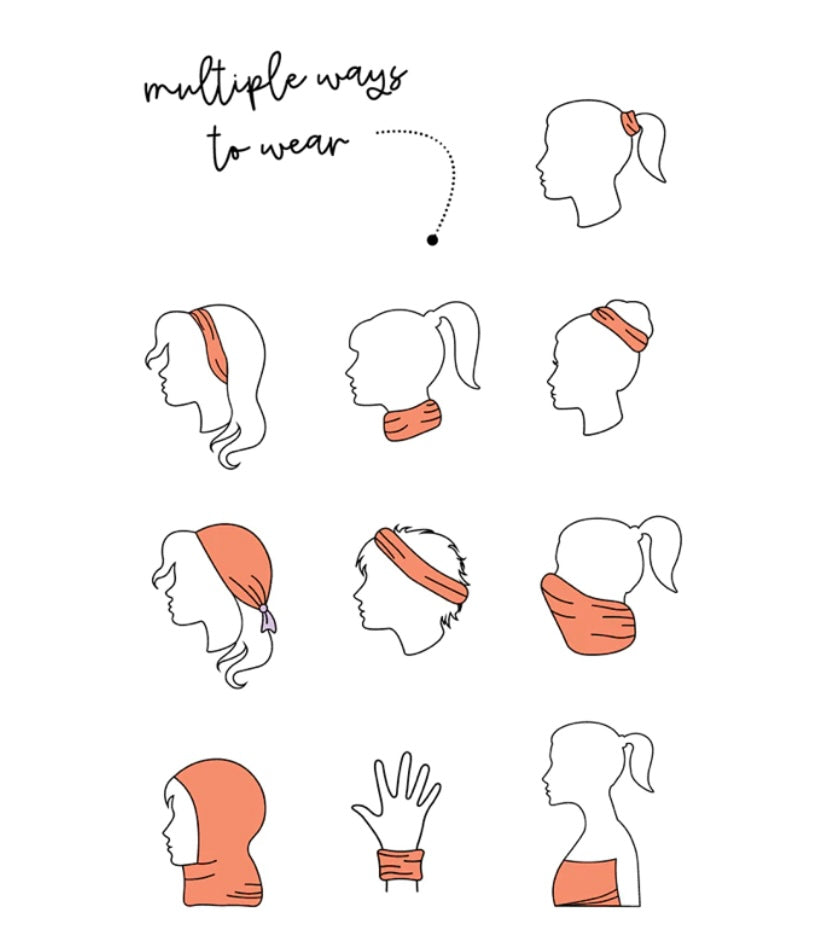 multiple ways to wear